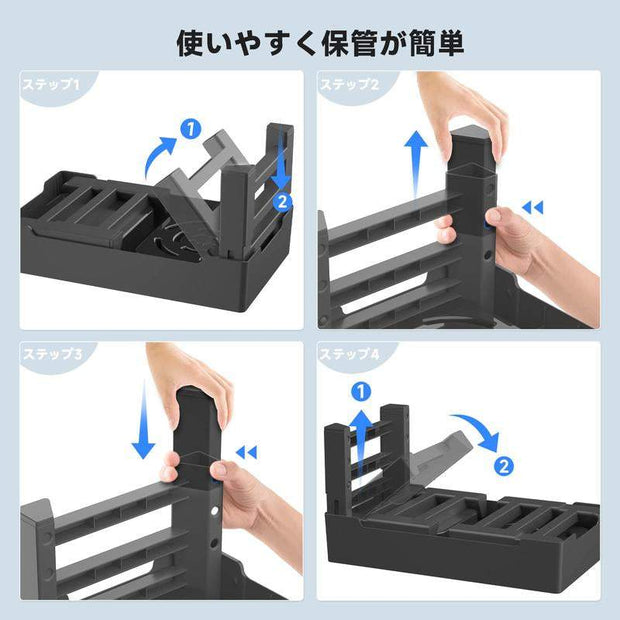 使いやすく保管が簡単

ステップ1

1

2

ステップ2

ステップ3

ステップ4

1

2